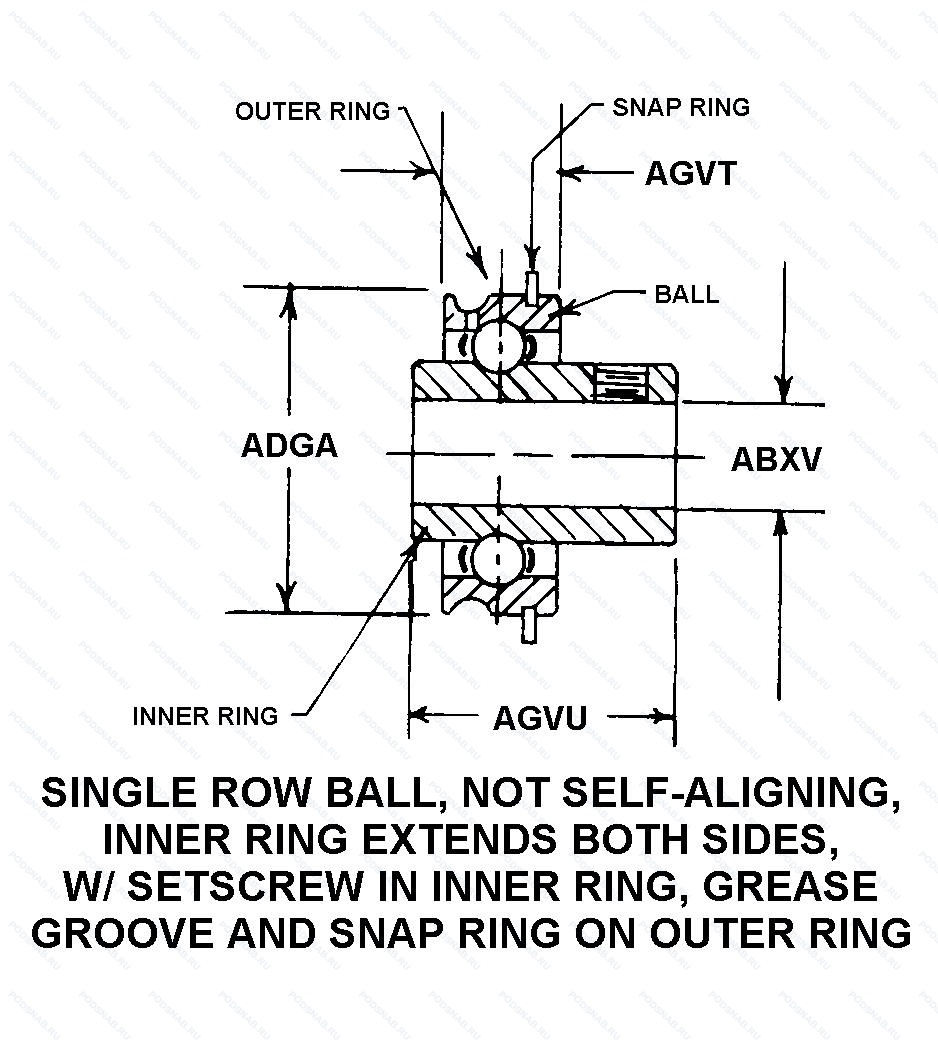 OUTER RING
SNAP RING
AGVT
BALL
ADGA
ABXV
INNER RING
AGVU

SINGLE ROW BALL, NOT SELF-ALIGNING, INNER RING EXTENDS BOTH SIDES, W/ SETSCREW IN INNER RING, GREASE GROOVE AND SNAP RING ON OUTER RING